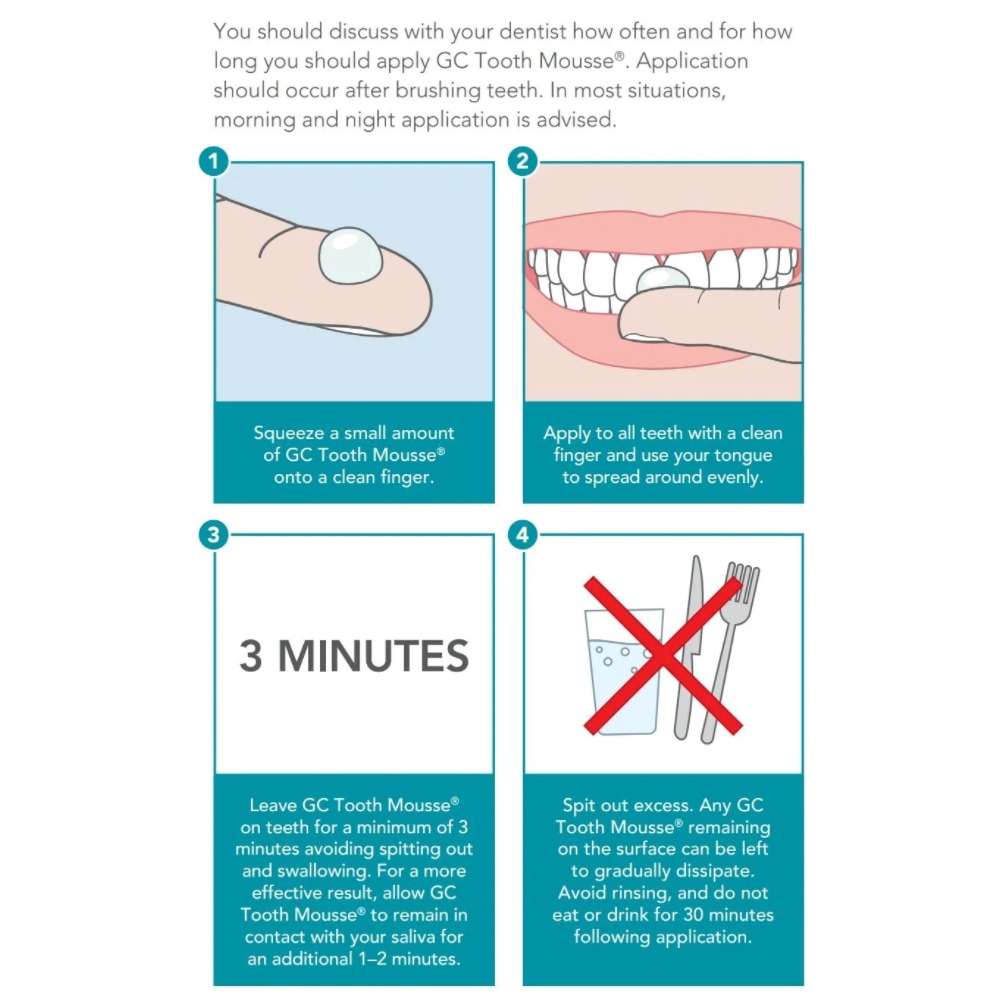 You should discuss with your dentist how often and for how long you should apply GC Tooth Mousse®. Application should occur after brushing teeth. In most situations, morning and night application is advised.

1

Squeeze a small amount of GC Tooth Mousse® onto a clean finger.

2

Apply to all teeth with a clean finger and use your tongue to spread around evenly.

3

3 MINUTES

Leave GC Tooth Mousse® on teeth for a minimum of 3 minutes avoiding spitting out and swallowing. For a more effective result, allow GC Tooth Mousse® to remain in contact with your saliva for an additional 1–2 minutes.

4

Spit out excess. Any GC Tooth Mousse® remaining on the surface can be left to gradually dissipate. Avoid rinsing, and do not eat or drink for 30 minutes following application.