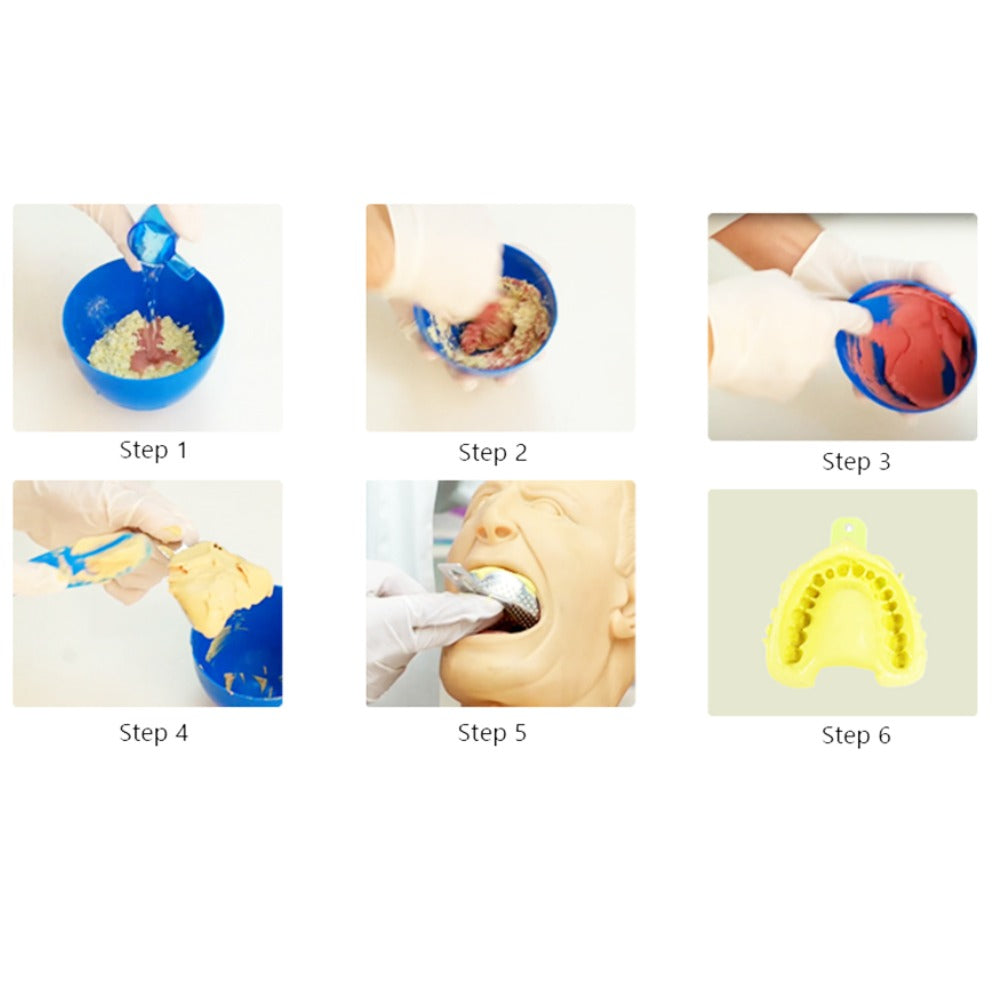 Step 1

Step 2

Step 3

Step 4

Step 5

Step 6