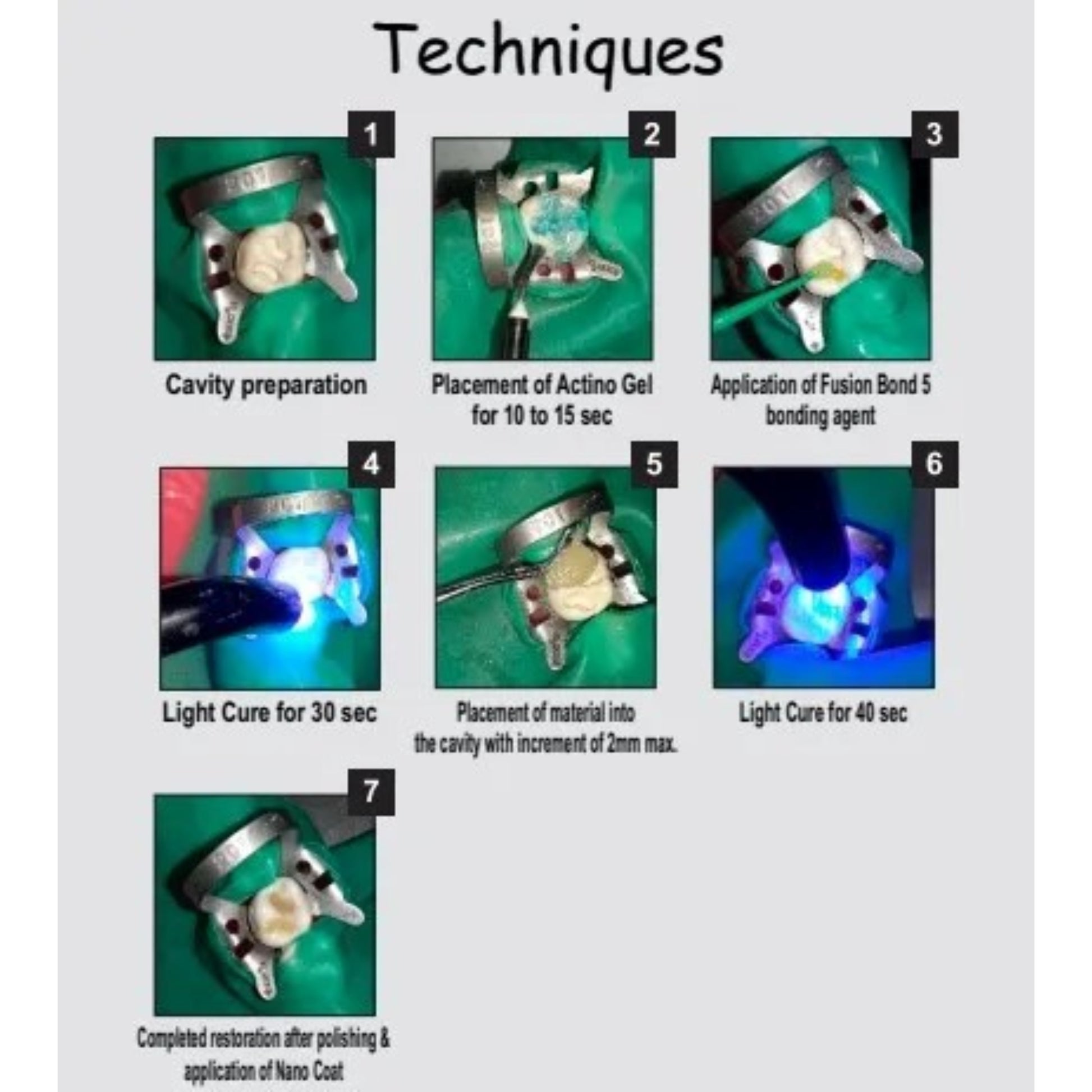 Techniques

1

Cavity preparation

2

Placement of Actino Gel for 10 to 15 sec

3

Application of Fusion Bond 5 bonding agent

4

Light Cure for 30 sec

5

Placement of material into the cavity with increment of 2mm max.

6

Light Cure for 40 sec

7

Completed restoration after polishing & application of Nano Coat