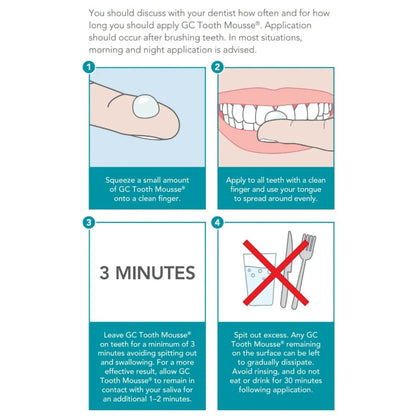 You should discuss with your dentist how often and for how long you should apply GC Tooth Mousse®. Application should occur after brushing teeth. In most situations, morning and night application is advised.

1

Squeeze a small amount of GC Tooth Mousse® onto a clean finger.

2

Apply to all teeth with a clean finger and use your tongue to spread around evenly.

3

3 MINUTES

Leave GC Tooth Mousse® on teeth for a minimum of 3 minutes avoiding spitting out and swallowing. For a more effective result, allow GC Tooth Mousse® to remain in contact with your saliva for an additional 1–2 minutes.

4

Spit out excess. Any GC Tooth Mousse® remaining on the surface can be left to gradually dissipate. Avoid rinsing, and do not eat or drink for 30 minutes following application.