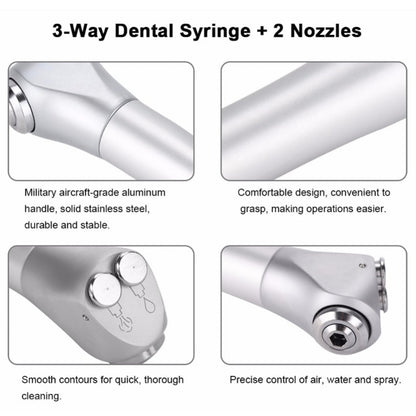 3-Way Dental Syringe + 2 Nozzles

Military aircraft-grade aluminum handle, solid stainless steel, durable and stable.

Comfortable design, convenient to grasp, making operations easier.

Smooth contours for quick, thorough cleaning.

Precise control of air, water and spray.